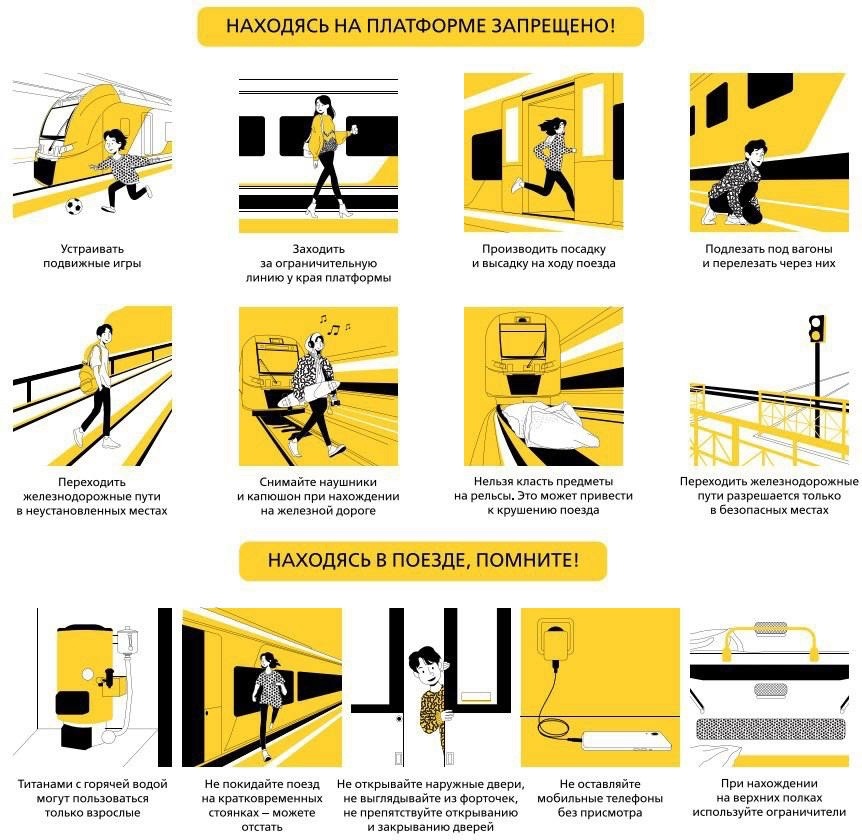 НАХОДЯСЬ НА ПЛАТФОРМЕ ЗАПРЕЩЕНО!

Устраивать подвижные игры

Заходить за ограничительную линию у края платформы

Производить посадку и высадку на ходу поезда

Подлезать под вагоны и перелезать через них

Переходить железнодорожные пути в неустановленных местах

Снимайте наушники и капюшон при нахождении на железной дороге

Нельзя класть предметы на рельсы. Это может привести к крушению поезда

Переходить железнодорожные пути разрешается только в безопасных местах

НАХОДЯСЬ В ПОЕЗДЕ, ПОМНИТЕ!

Титанами с горячей водой могут пользоваться только взрослые

Не покидайте поезд на кратковременных стоянках – можете отстать

Не открывайте наружные двери, не выглядывайте из форточек, не препятствуйте открыванию и закрыванию дверей

Не оставляйте мобильные телефоны без присмотра

При нахождении на верхних полках используйте ограничители