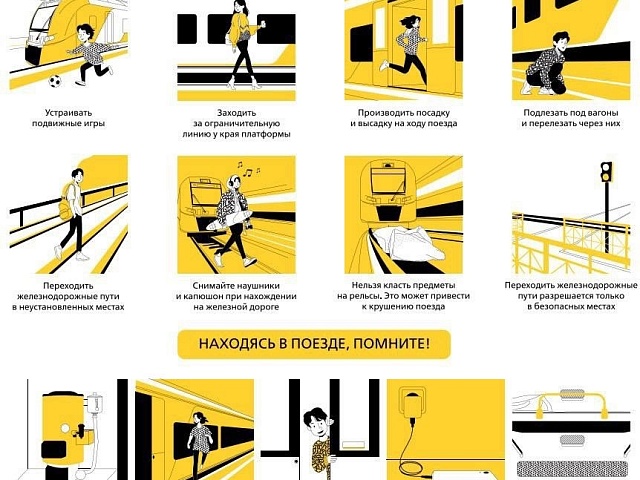 Устраивать подвижные игры

Заходить за ограничительную линию у края платформы

Производить посадку и высадку на ходу поезда

Подлезать под вагоны и перелезать через них

Переходить железнодорожные пути в неустановленных местах

Снимайте наушники и капюшон при нахождении на железной дороге

Нельзя класть предметы на рельсы. Это может привести к крушению поезда

Переходить железнодорожные пути разрешается только в безопасных местах

НАХОДЯСЬ В ПОЕЗДЕ, ПОМНИТЕ!